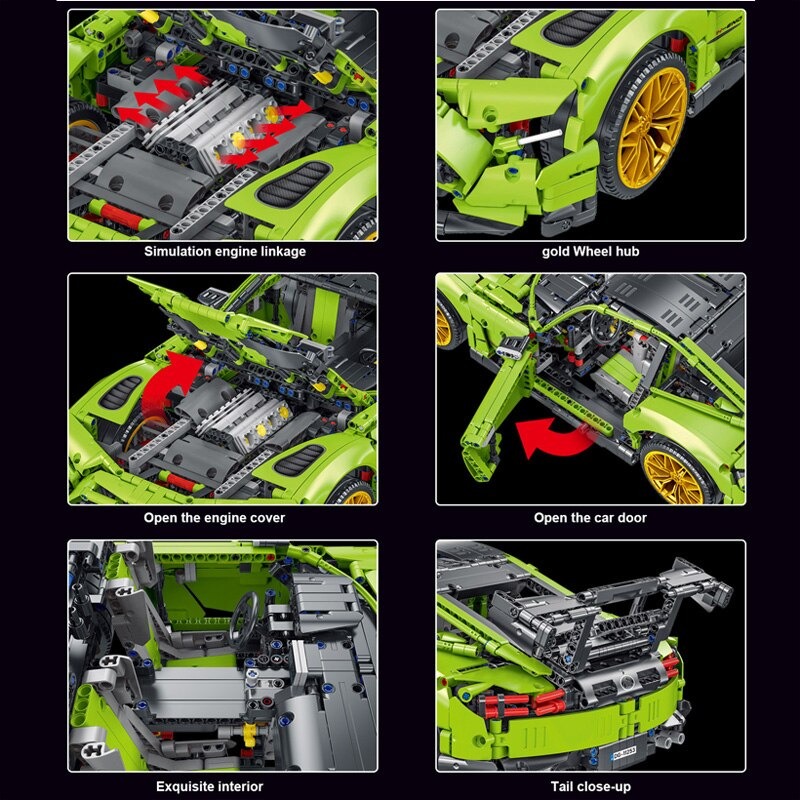 Simulation engine linkage

gold Wheel hub

Open the engine cover

Open the car door

Exquisite interior

Tail close-up