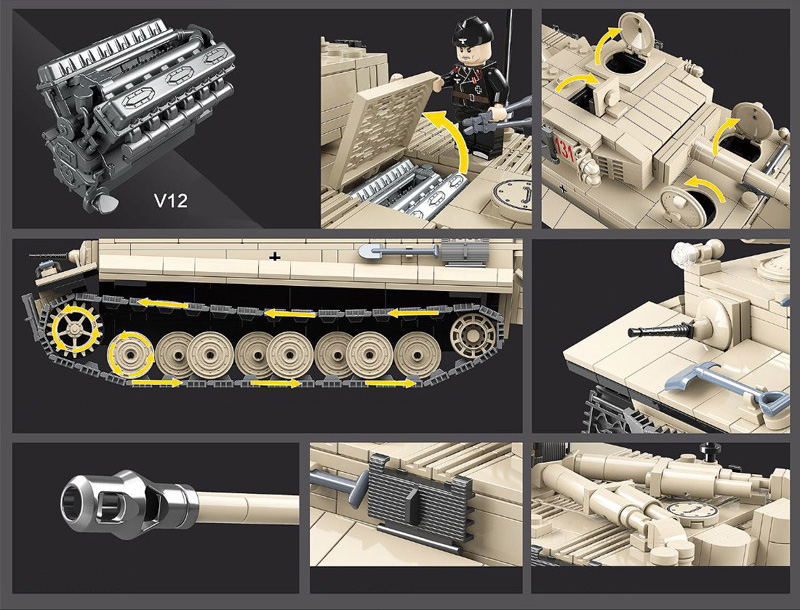 V12

131