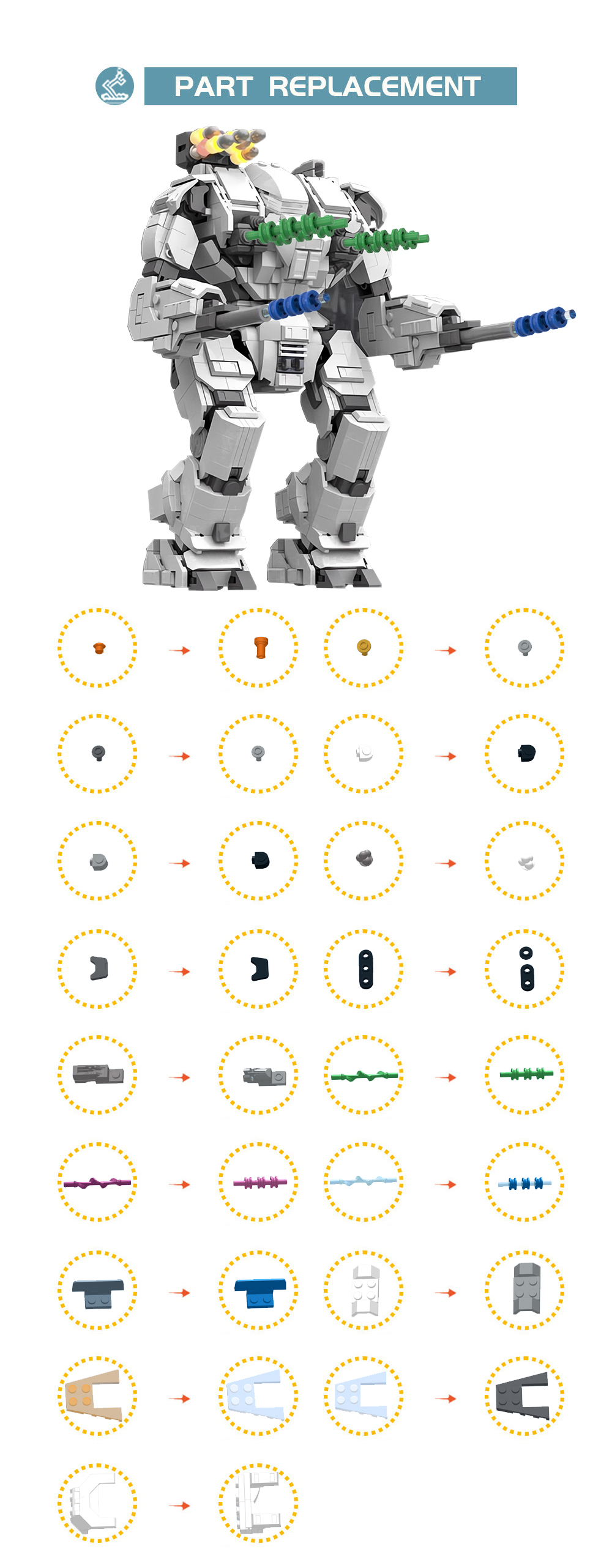 PART REPLACEMENT