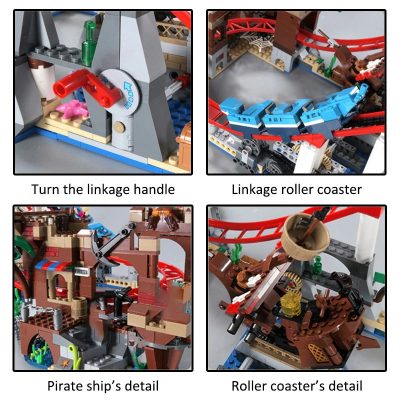 Turn the linkage handle

Linkage roller coaster

Pirate ship's detail

Roller coaster's detail