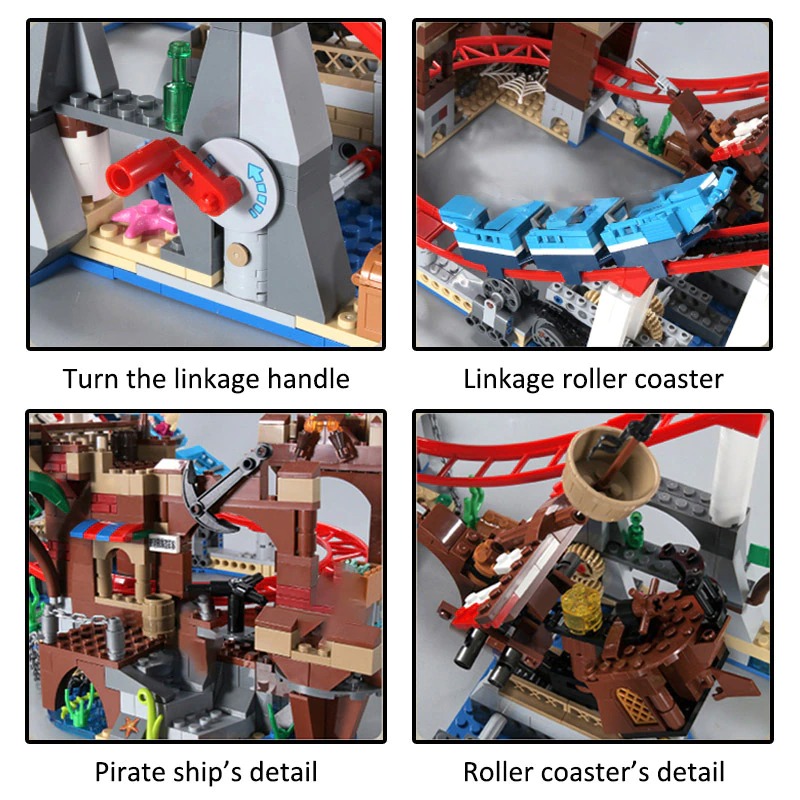 Turn the linkage handle

Linkage roller coaster

Pirate ship's detail

Roller coaster's detail