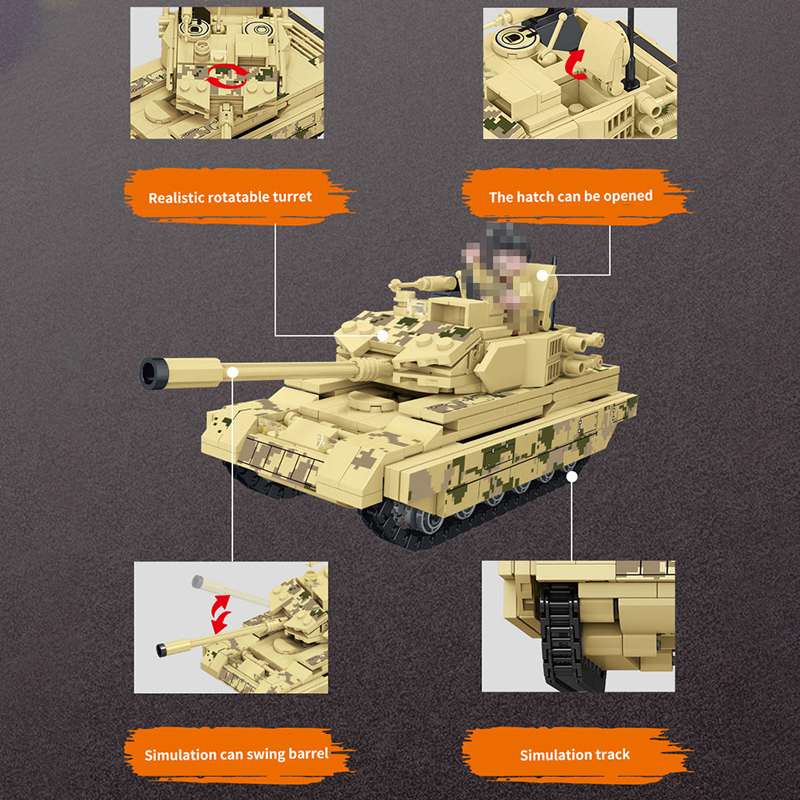 Realistic rotatable turret

The hatch can be opened

Simulation can swing barrel

Simulation track