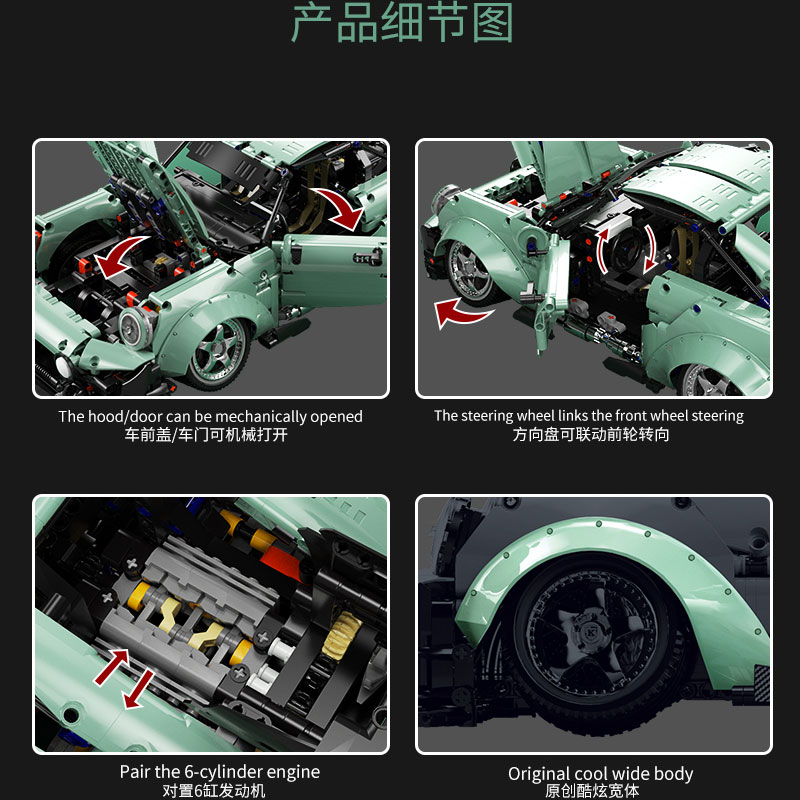 产品细节图

The hood/door can be mechanically opened
车前盖/车门可机械打开

The steering wheel links the front wheel steering
方向盘可联动前轮转向

Pair the 6-cylinder engine
对置6缸发动机

Original cool wide body
原创酷炫宽体