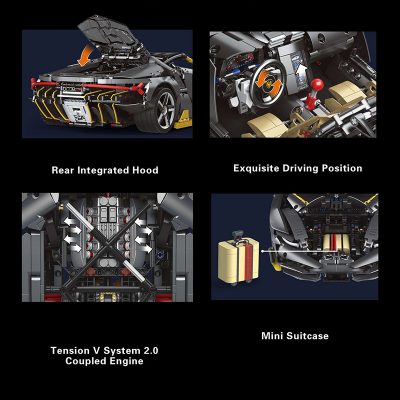 Rear Integrated Hood

Exquisite Driving Position

Tension V System 2.0
Coupled Engine

Mini Suitcase