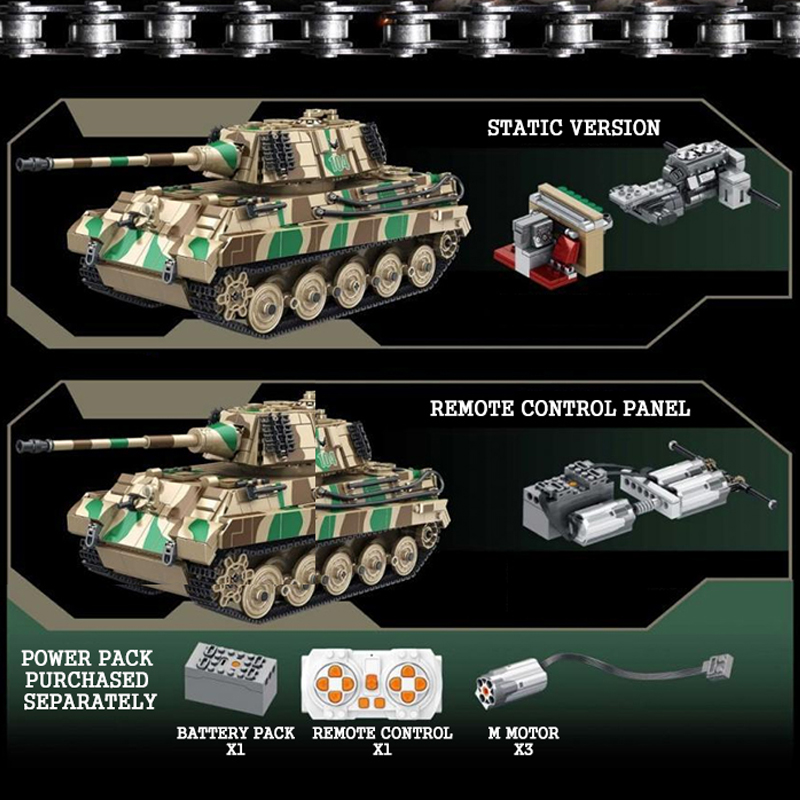 STATIC VERSION

104

REMOTE CONTROL PANEL

104

POWER PACK PURCHASED SEPARATELY

BATTERY PACK X1

REMOTE CONTROL X1

M MOTOR X3