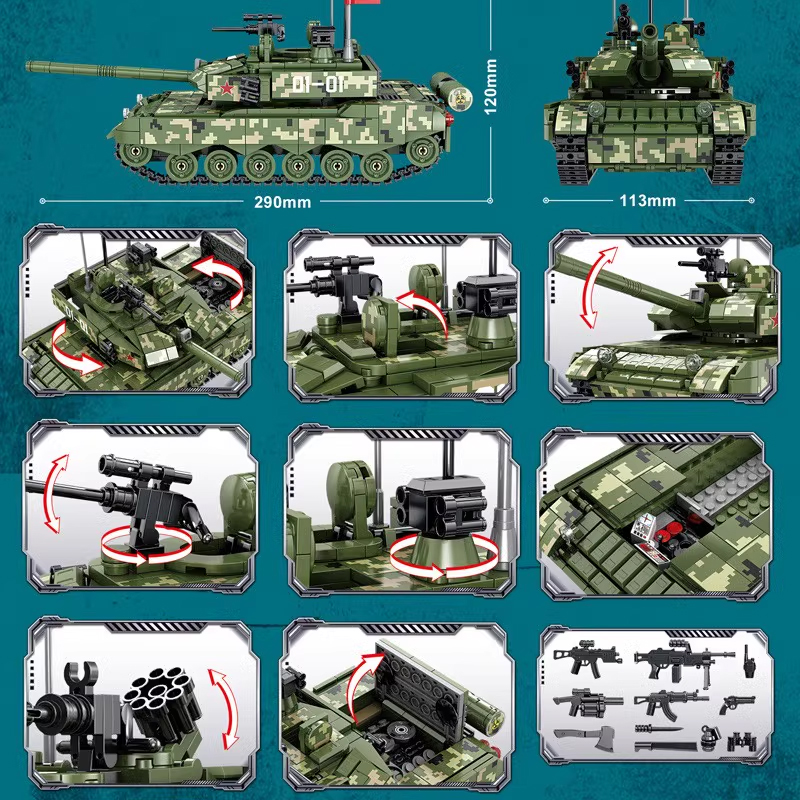 01-01

120mm

290mm

113mm

01-01