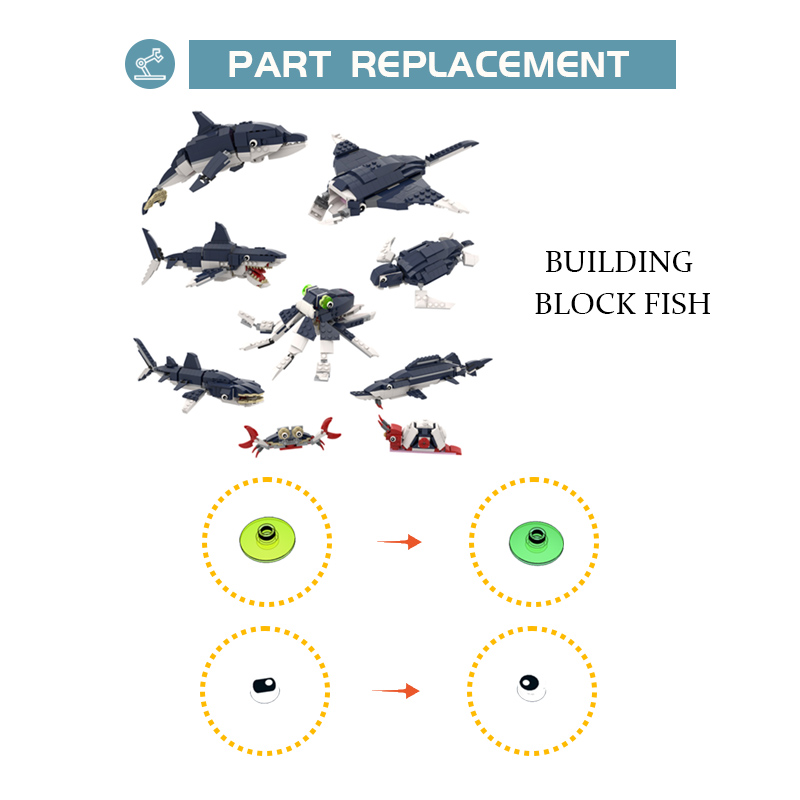 PART REPLACEMENT

BUILDING BLOCK FISH