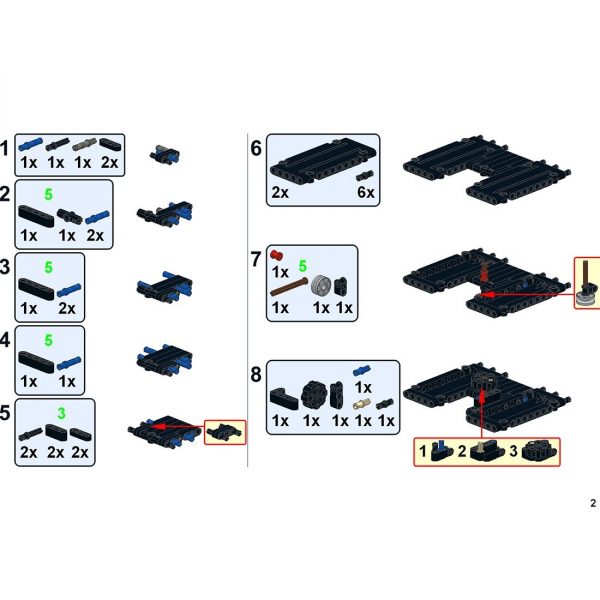 1
1x 1x 1x 2x

2
5
1x 1x 2x

3
5
1x 2x

4
5
1x 1x

5
3
2x 2x 2x

6
2x 6x

7
1x 5
1x 1x 1x

8
1x
1x 1x 1x 1x 1x
1 2 3

2