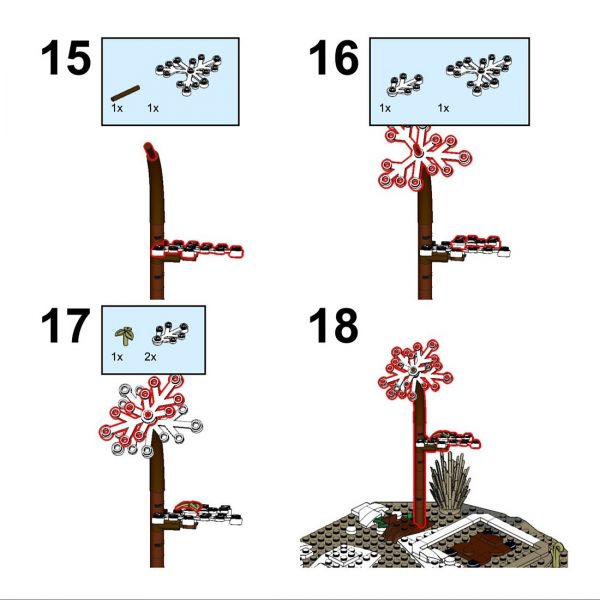 15

1x 1x

16

1x 1x

17

1x 2x

18