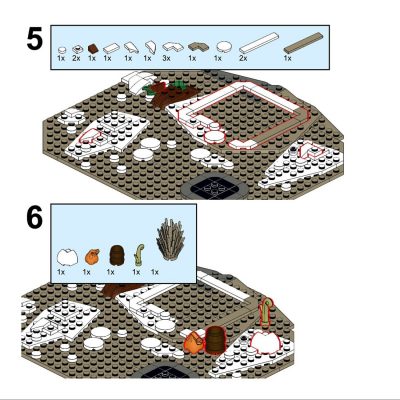 5

1x 2x 1x 1x 1x 1x 3x 1x 1x 2x 1x

6

1x 1x 1x 1x 1x