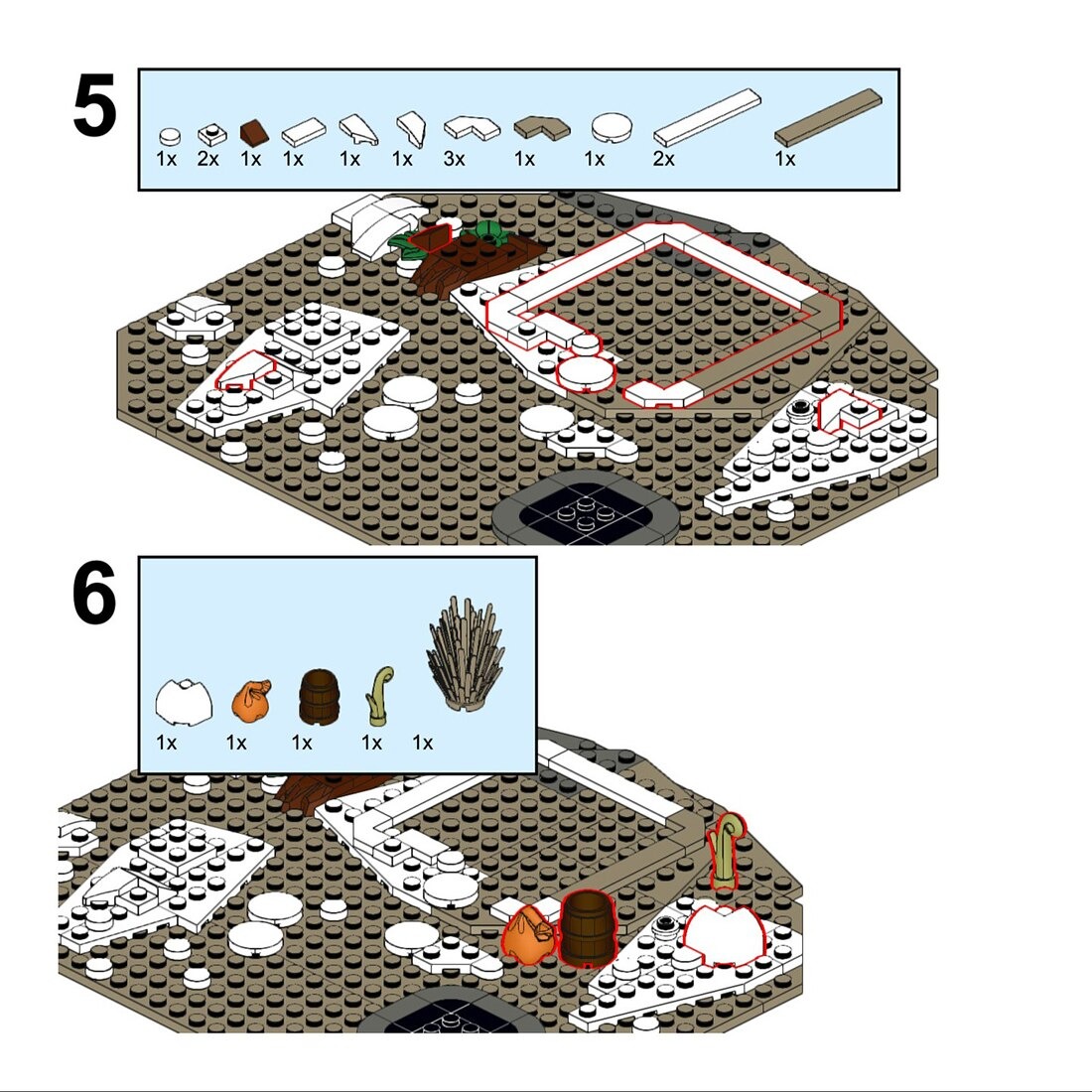 5

1x 2x 1x 1x 1x 1x 3x 1x 1x 2x 1x

6

1x 1x 1x 1x 1x