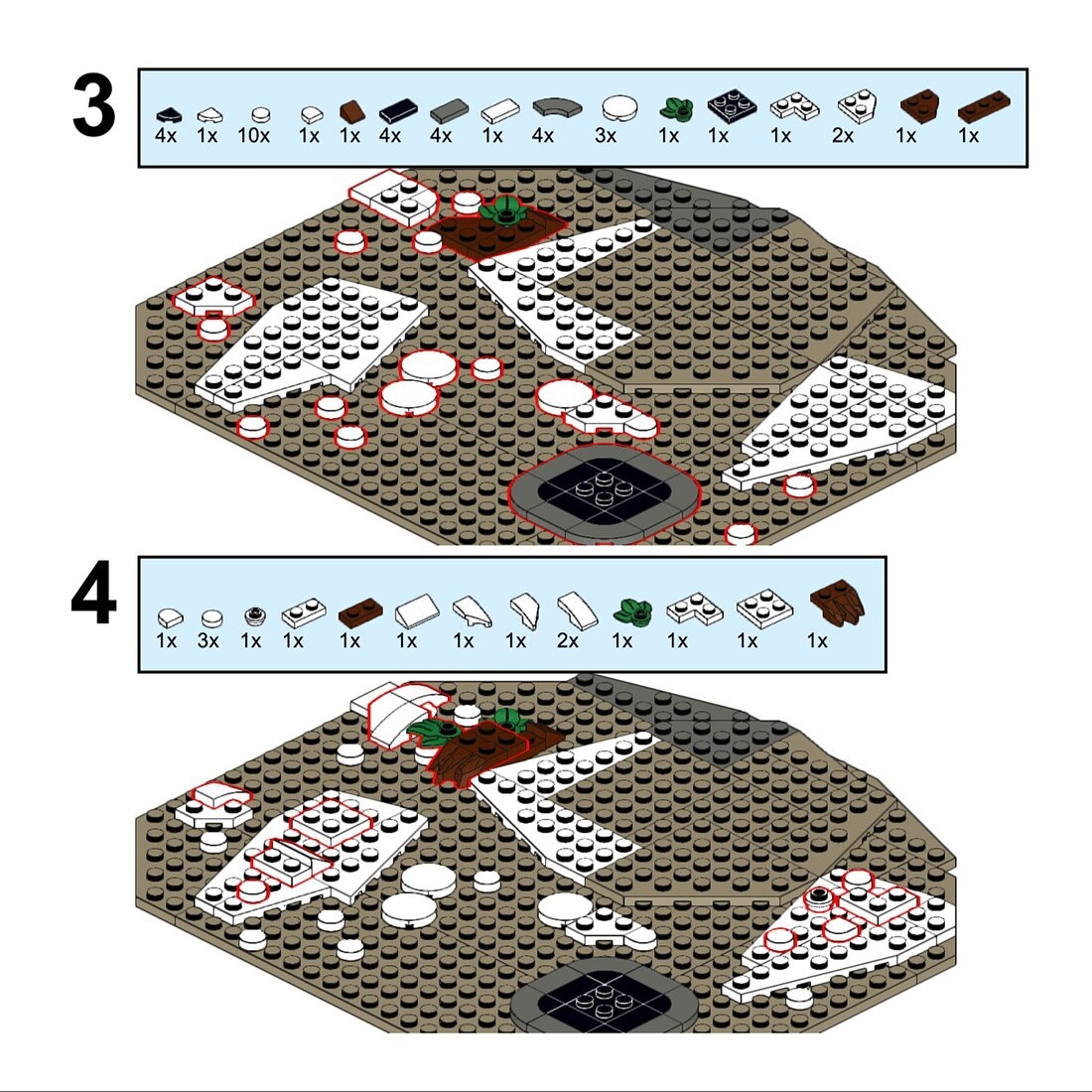 3

4x 1x 10x 1x 1x 4x 4x 1x 4x 3x 1x 1x 1x 2x 1x 1x

4

1x 3x 1x 1x 1x 1x 1x 1x 2x 1x 1x 1x 1x