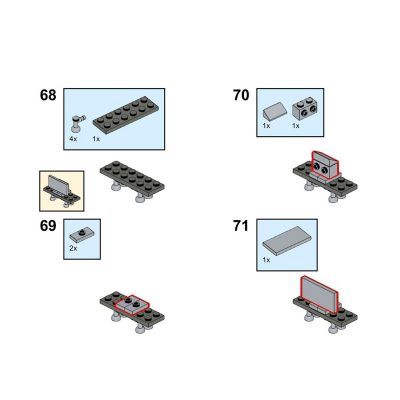 68

4x 1x

69

2x

70

1x 1x

71

1x