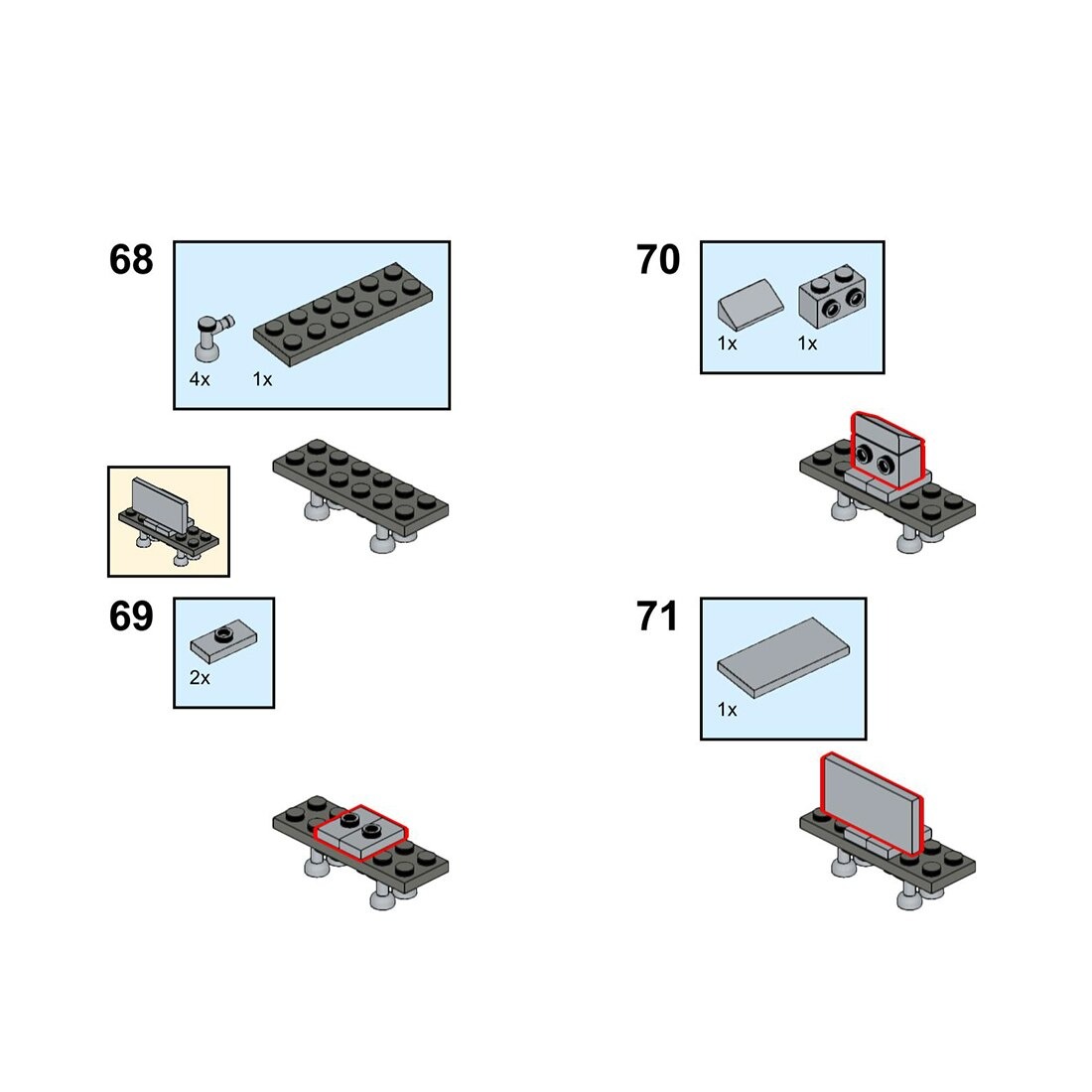 68

4x 1x

69

2x

70

1x 1x

71

1x