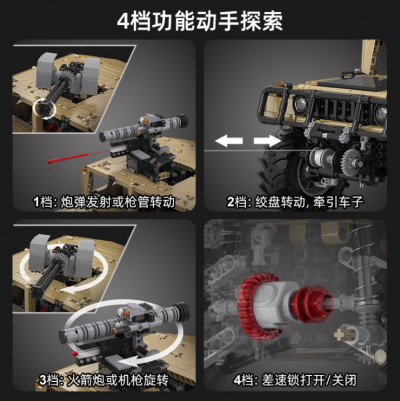 4档功能动手探索

1档: 炮弹发射或枪管转动

2档: 绞盘转动, 牵引车子

3档: 火箭炮或机枪旋转

4档: 差速锁打开/关闭