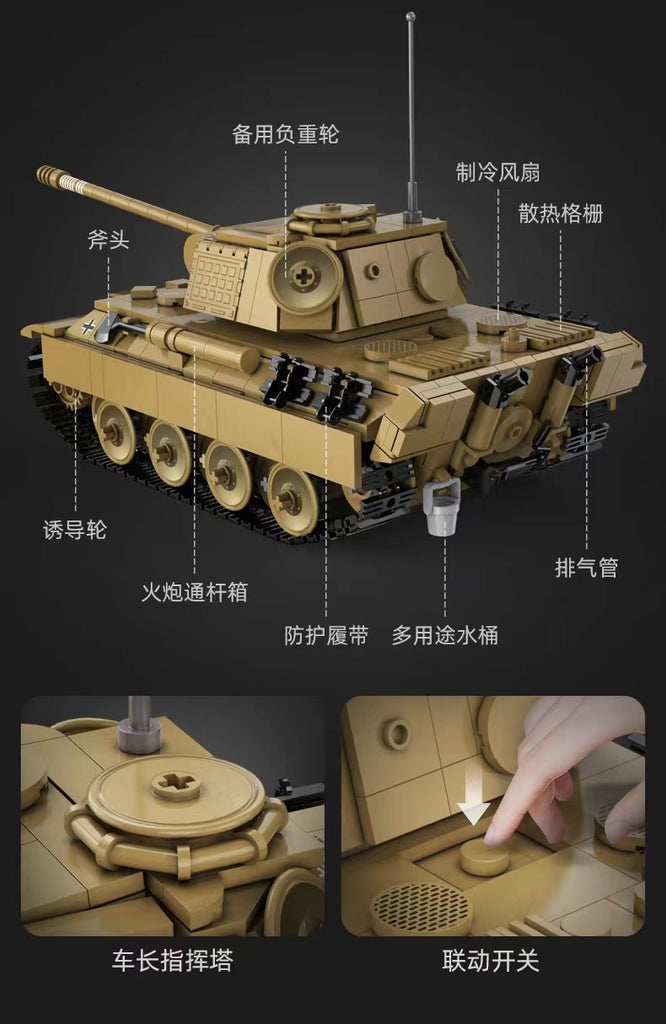 备用负重轮

制冷风扇

散热格栅

斧头

诱导轮

火炮通杆箱

防护履带

多用途水桶

排气管

车长指挥塔

联动开关