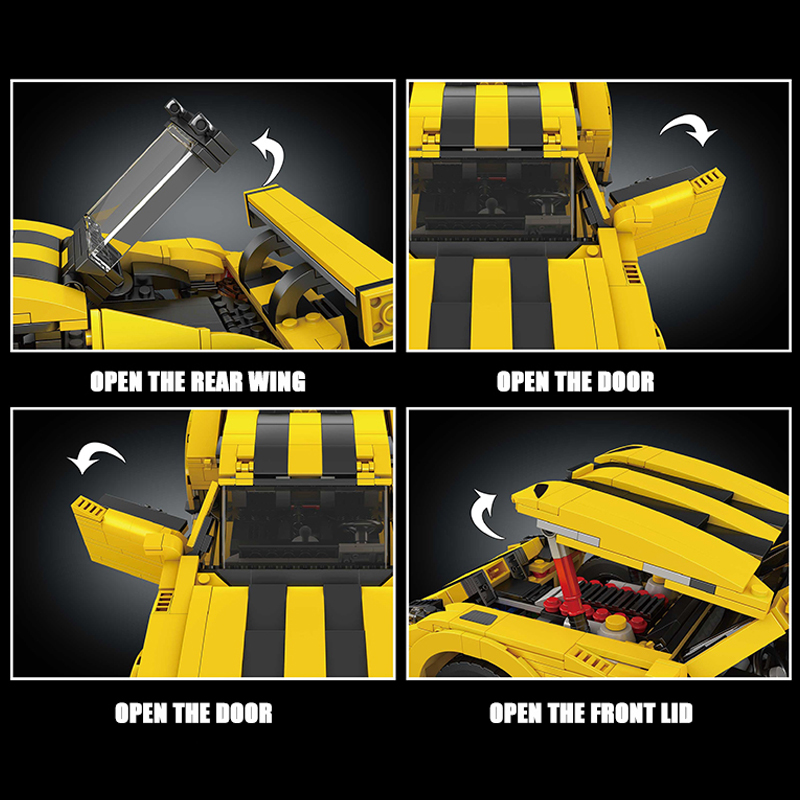 OPEN THE REAR WING

OPEN THE DOOR

OPEN THE DOOR

OPEN THE FRONT LID