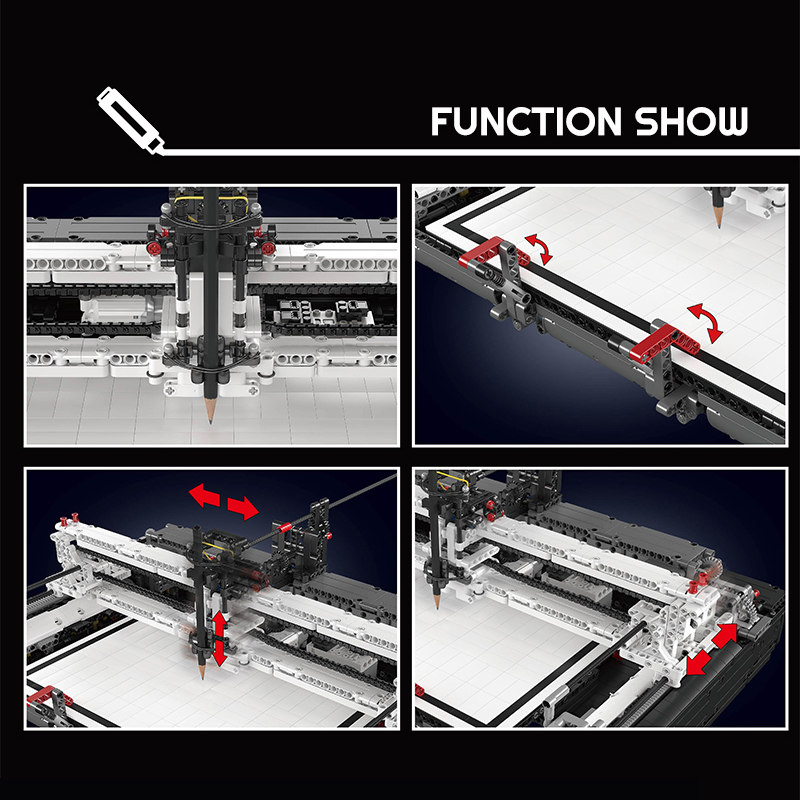 FUNCTION SHOW