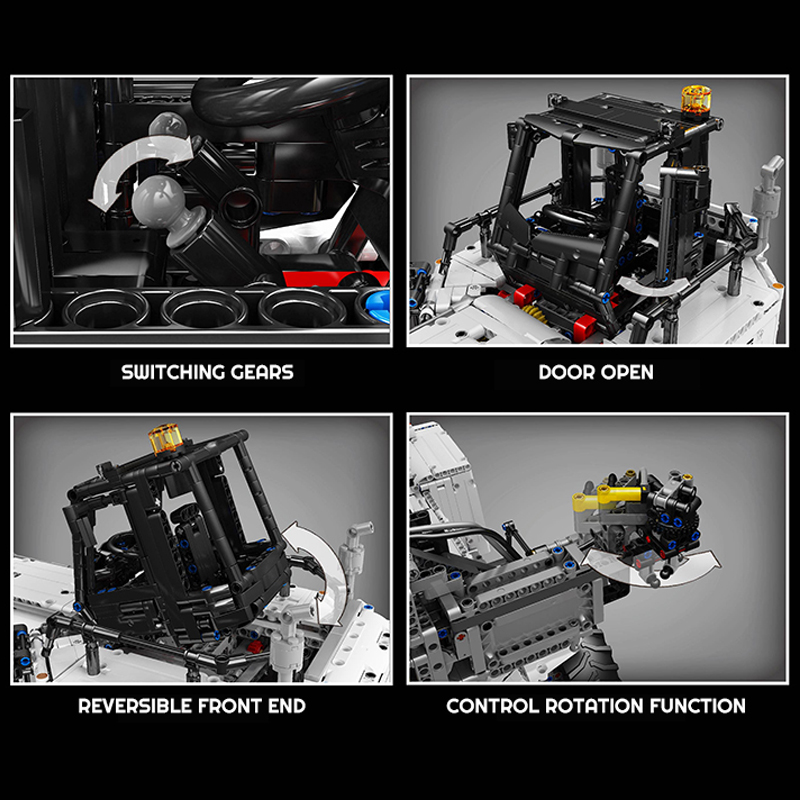 SWITCHING GEARS

DOOR OPEN

REVERSIBLE FRONT END

CONTROL ROTATION FUNCTION