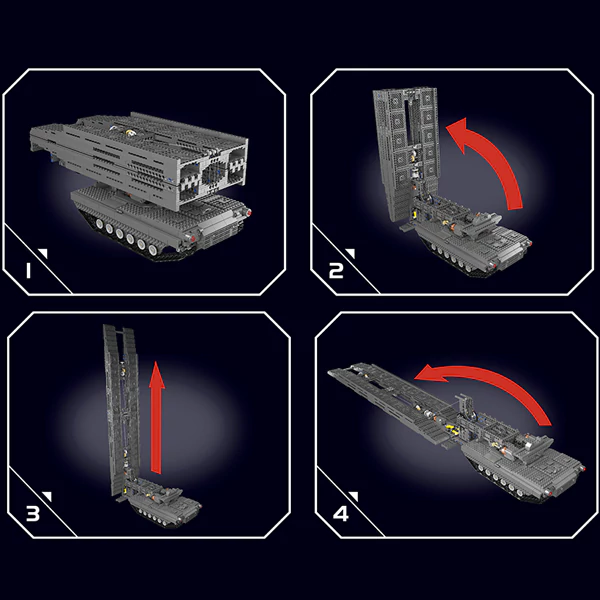 1

2

3

4