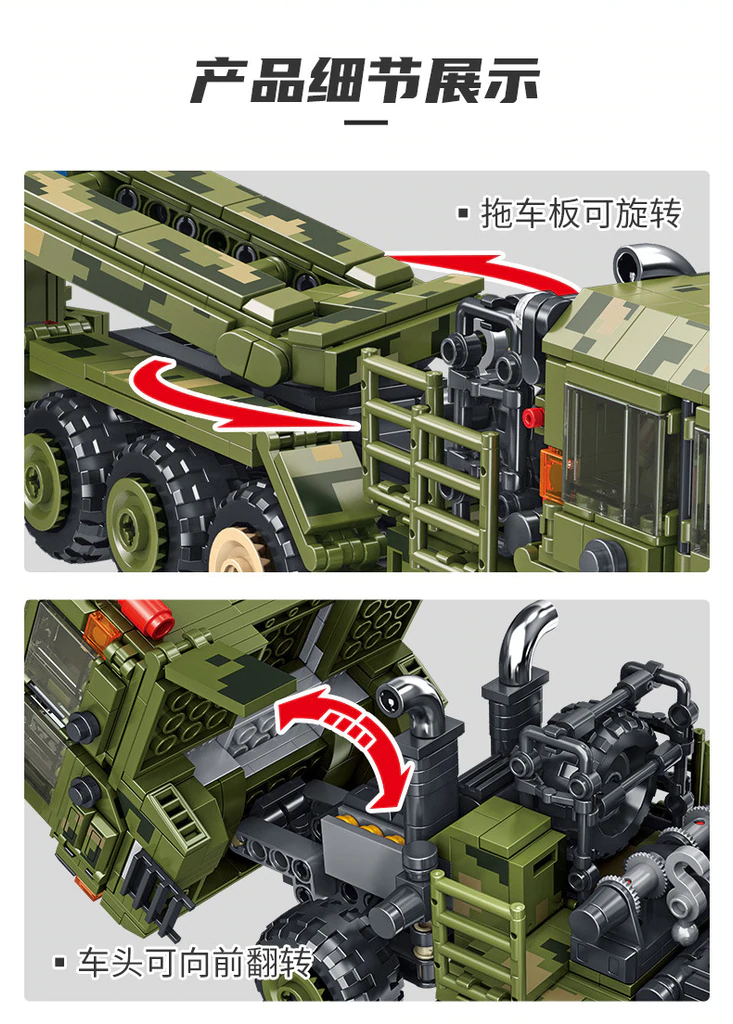 产品细节展示

▪ 拖车板可旋转

▪ 车头可向前翻转