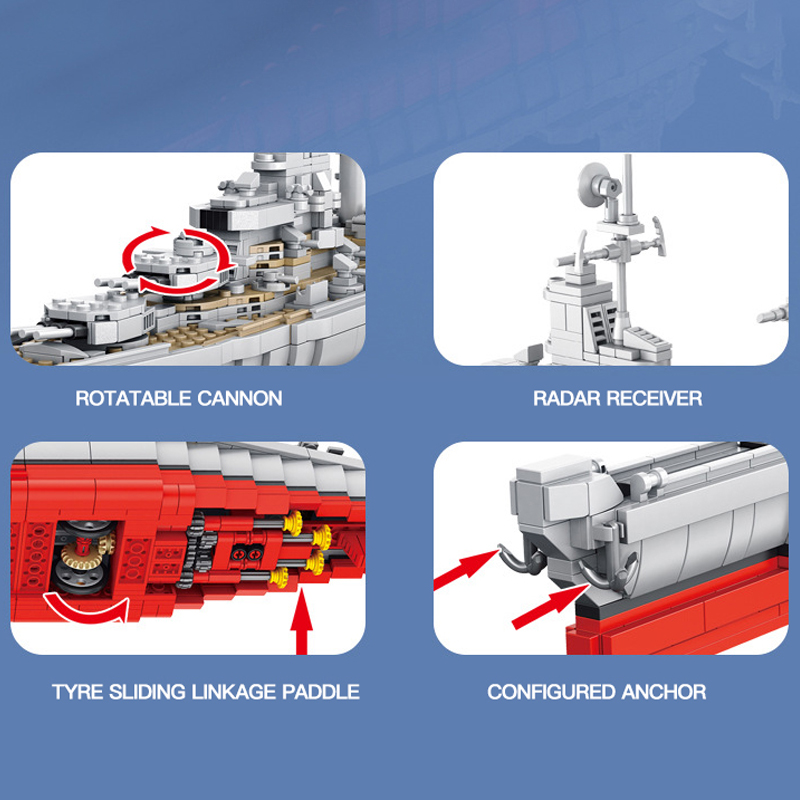 ROTATABLE CANNON

RADAR RECEIVER

TYRE SLIDING LINKAGE PADDLE

CONFIGURED ANCHOR