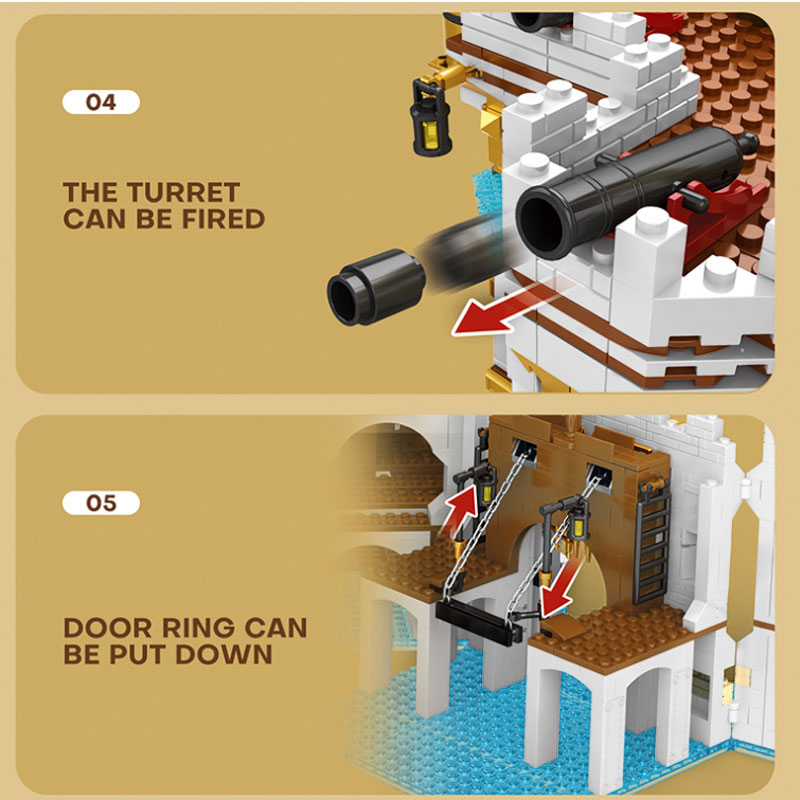 04

THE TURRET CAN BE FIRED

05

DOOR RING CAN BE PUT DOWN