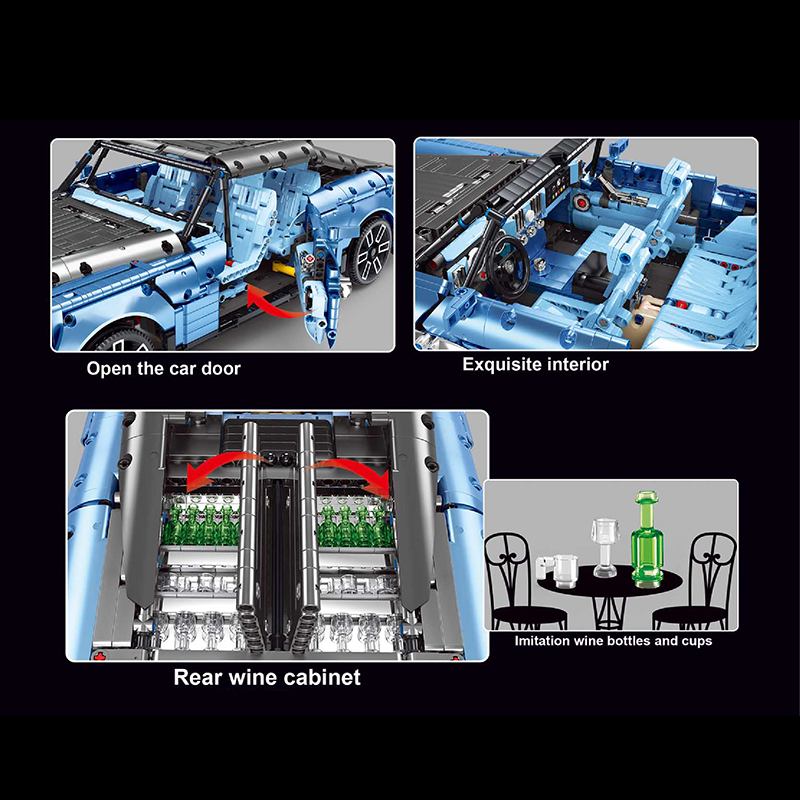 Open the car door

Exquisite interior

Rear wine cabinet

Imitation wine bottles and cups