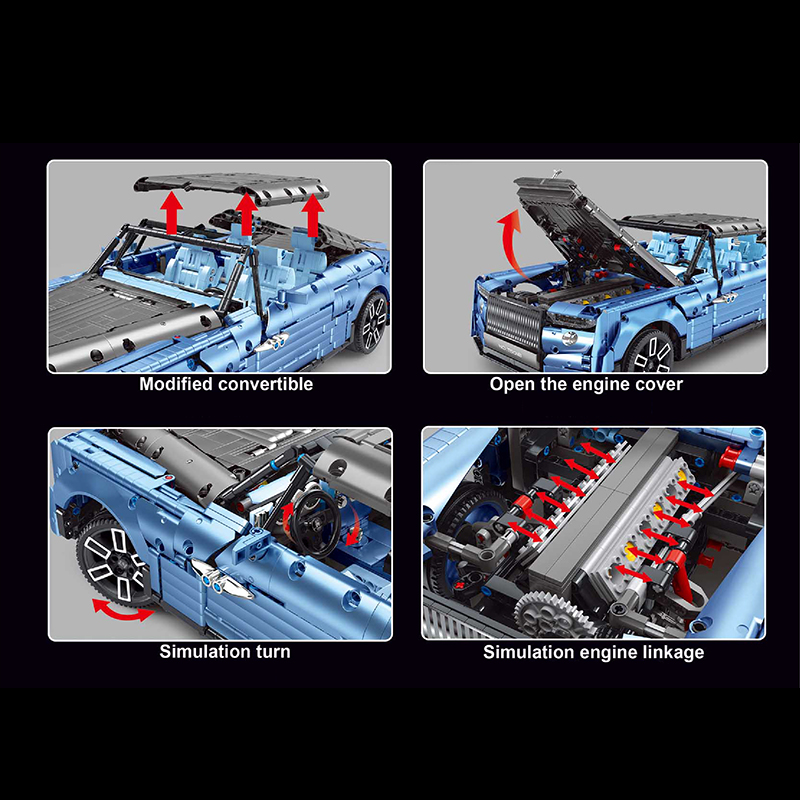 Modified convertible

Open the engine cover

Simulation turn

Simulation engine linkage