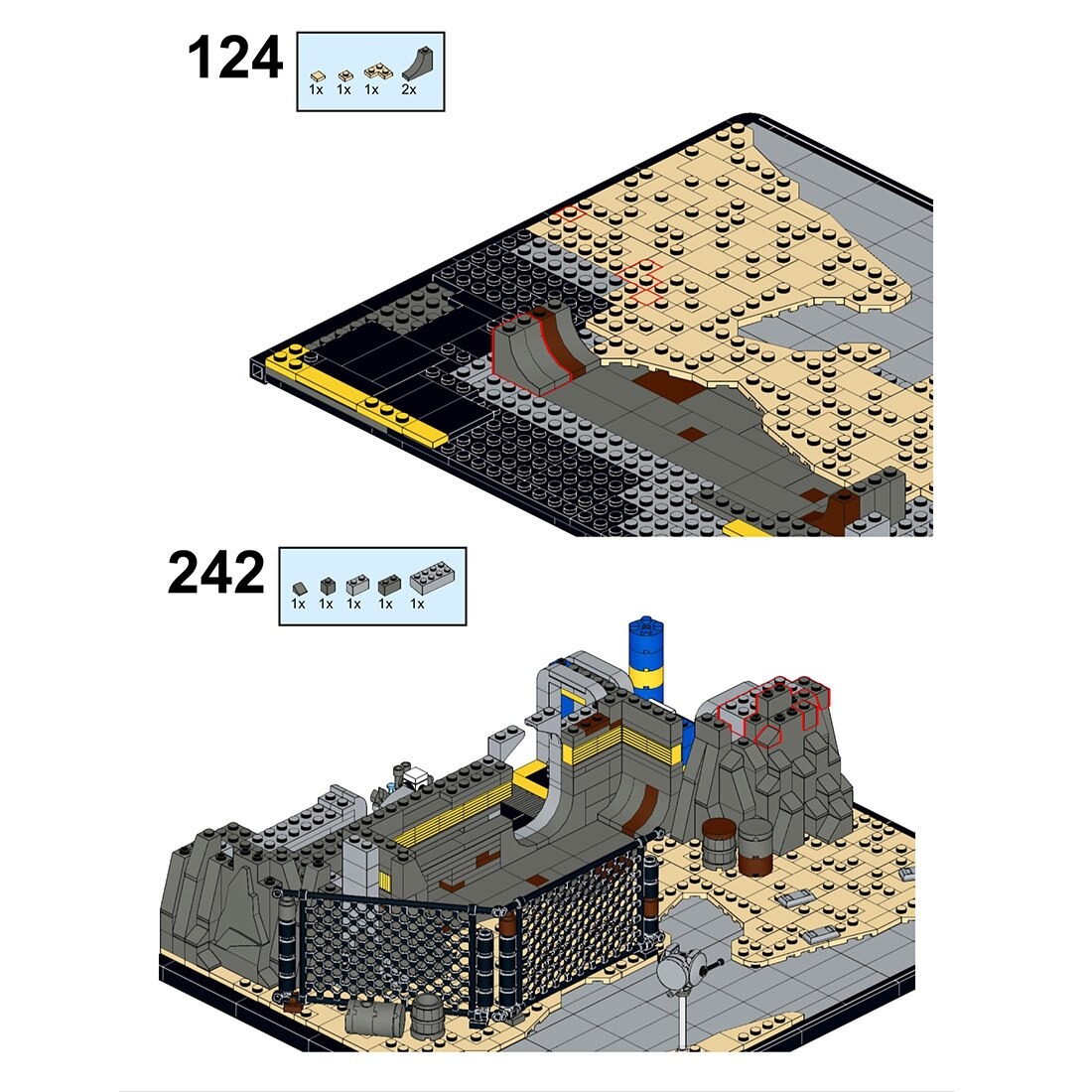 124

1x 1x 1x 2x

242

1x 1x 1x 1x 1x