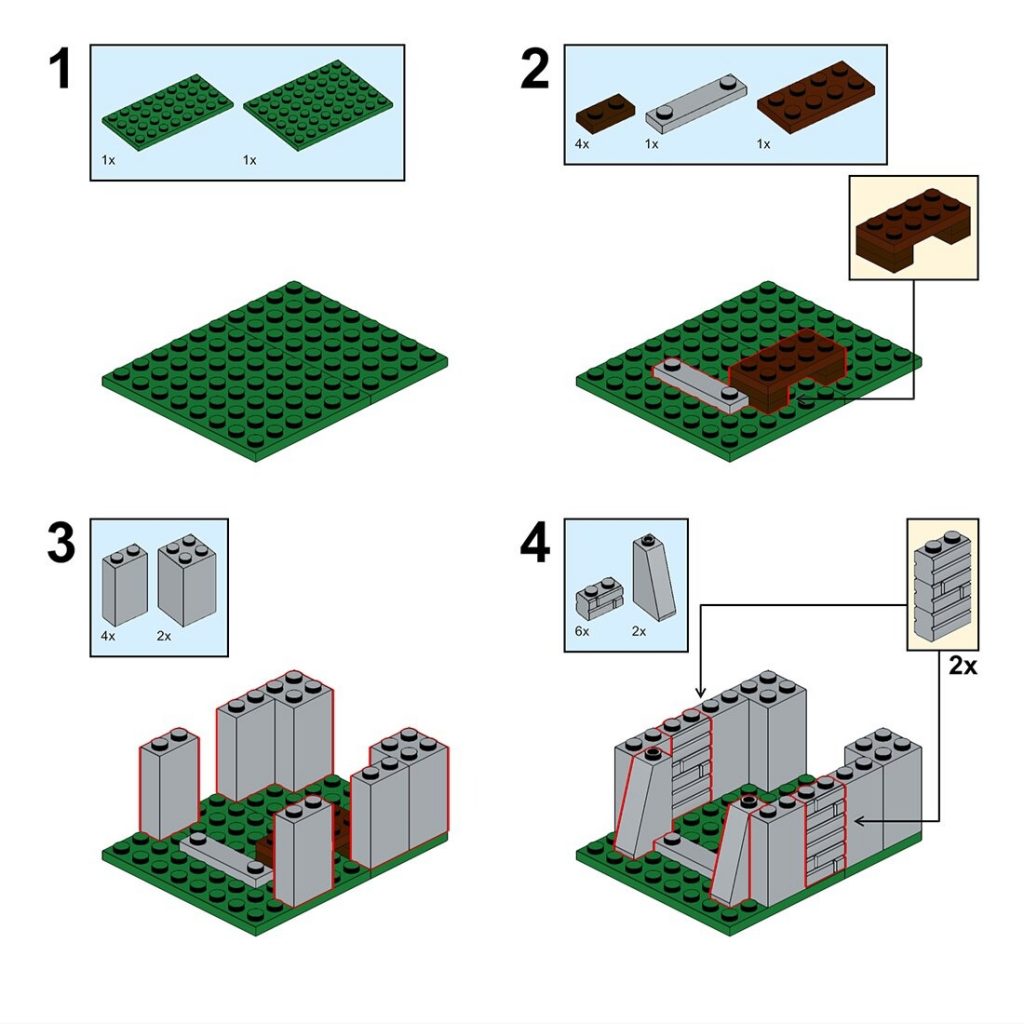 1

1x 1x

2

4x 1x 1x

3

4x 2x

4

6x 2x

2x