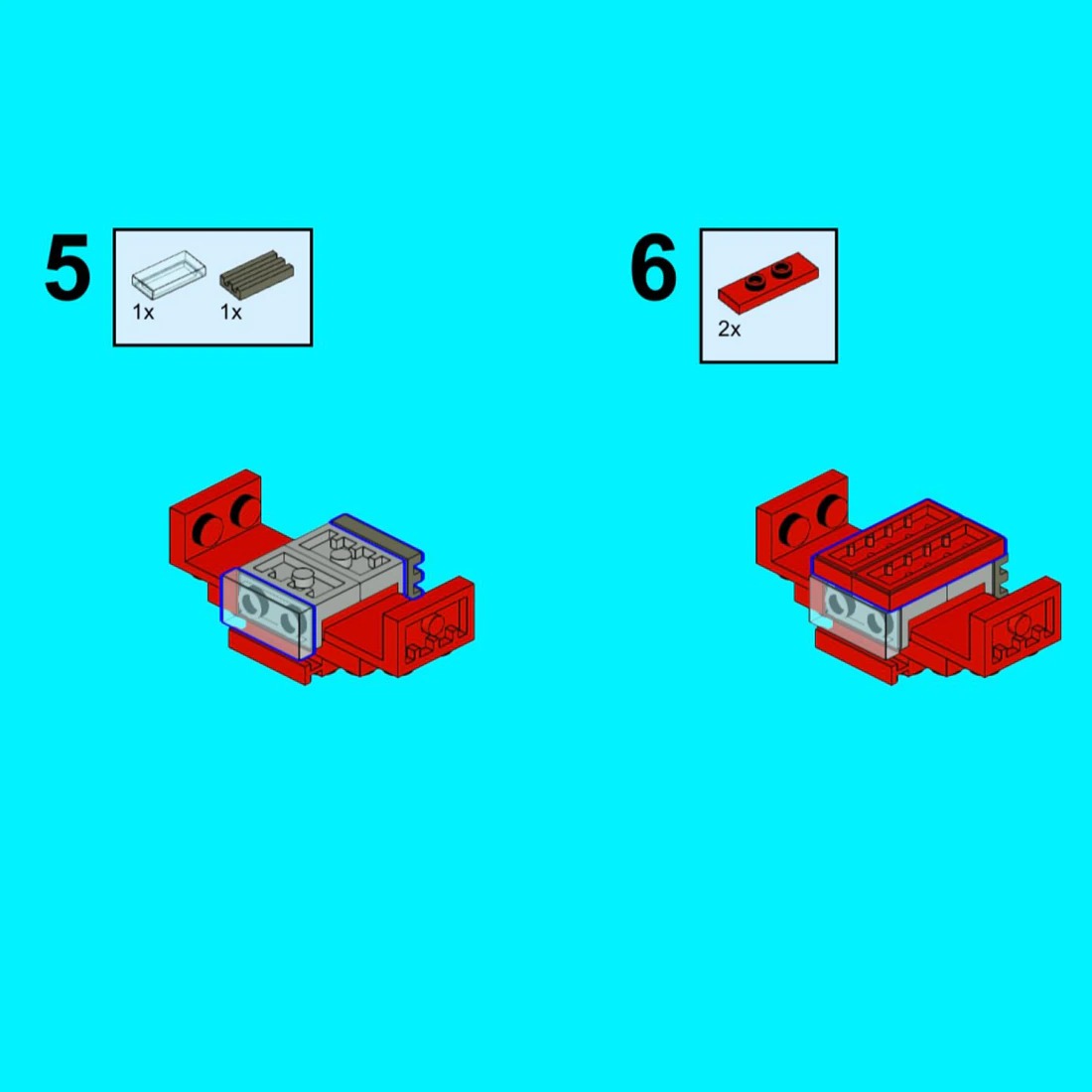 5

1x 1x

6

2x