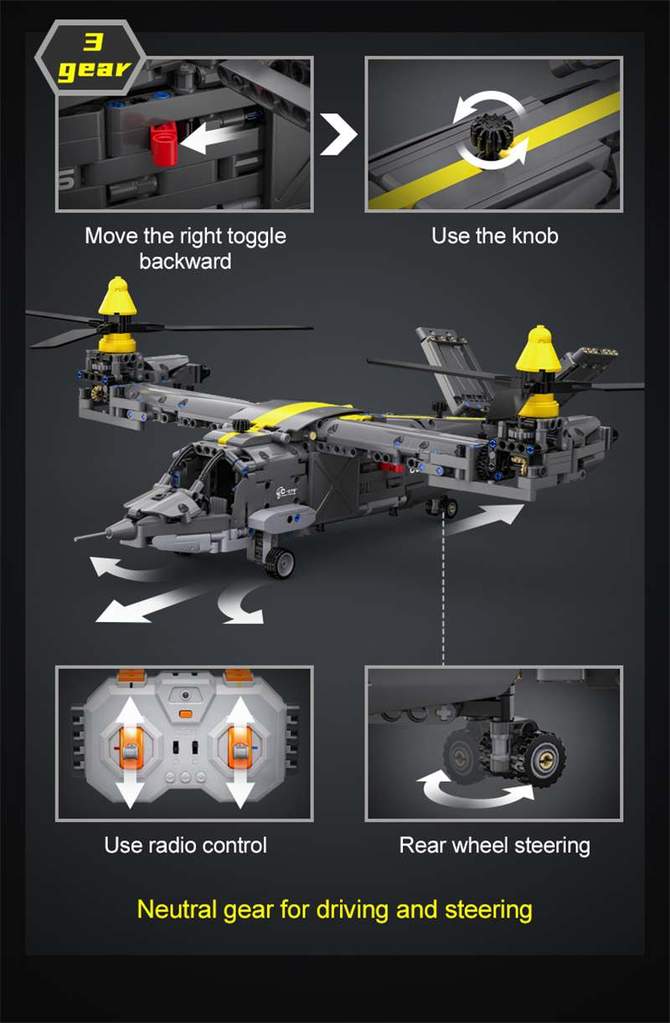 3 gear

Move the right toggle backward

Use the knob

Use radio control

Rear wheel steering

Neutral gear for driving and steering