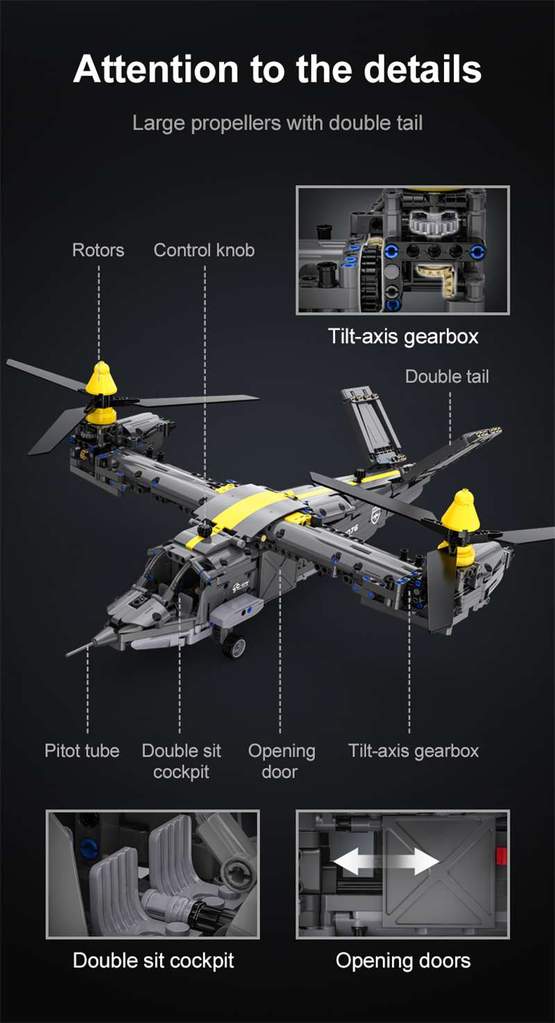 Attention to the details

Large propellers with double tail

Rotors

Control knob

Tilt-axis gearbox

Double tail

Pitot tube

Double sit cockpit

Opening door

Tilt-axis gearbox

Double sit cockpit

Opening doors