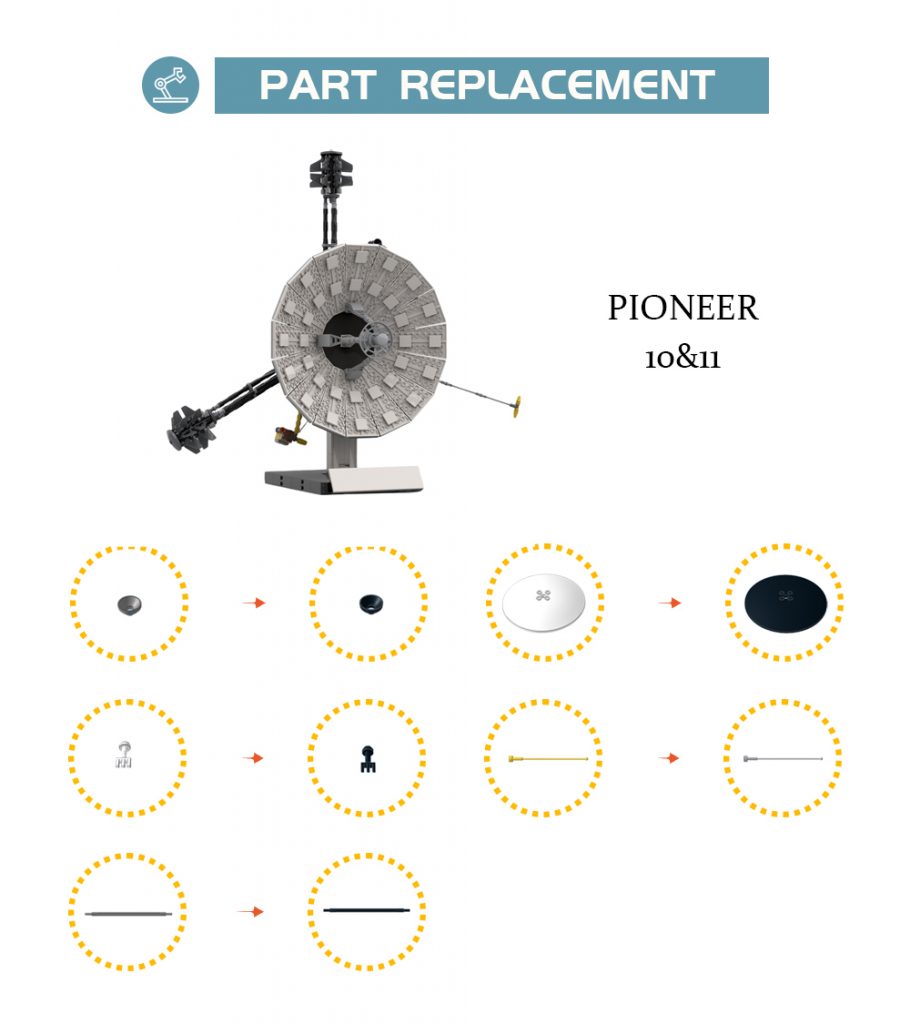 PART REPLACEMENT

PIONEER
10&11