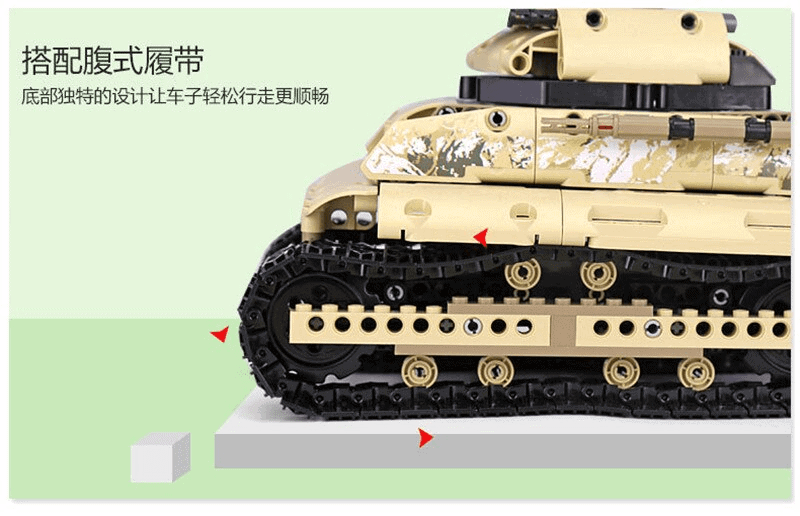 搭配腹式履带

底部独特的设计让车子轻松行走更顺畅