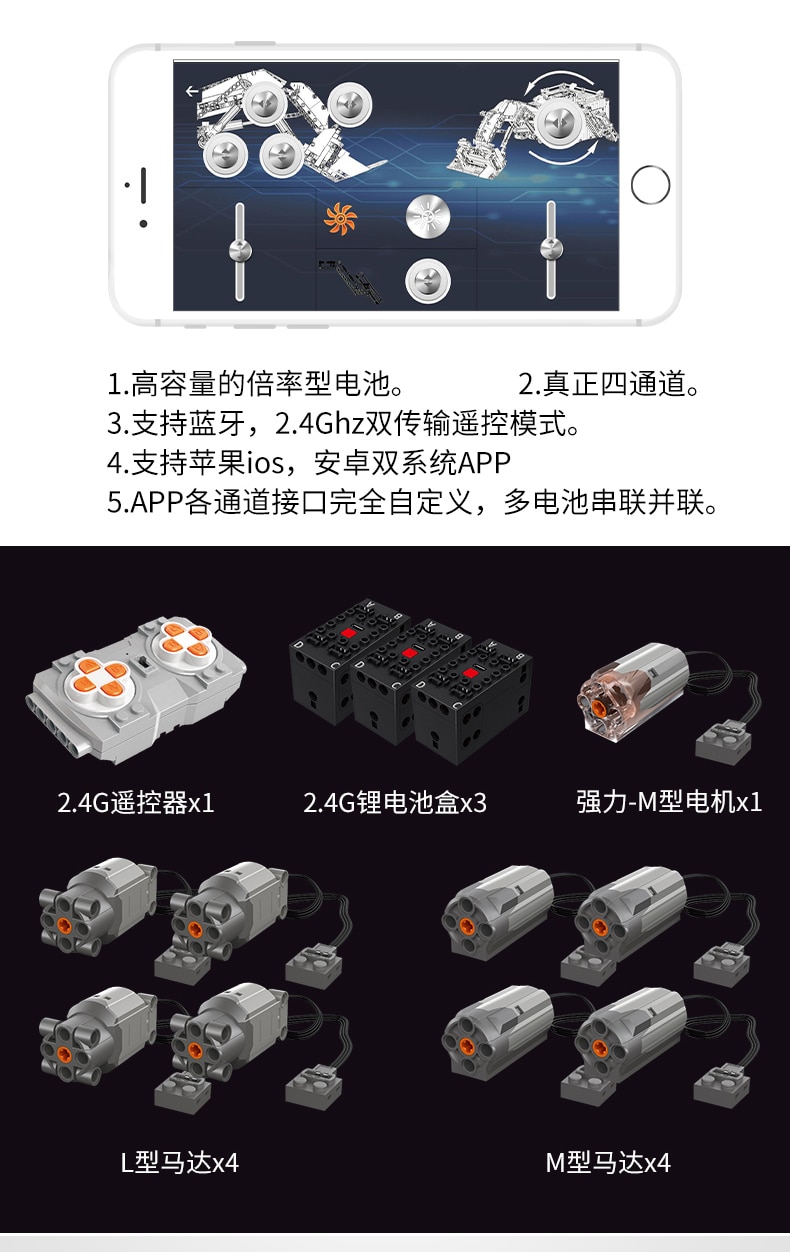 1.高容量的倍率型电池。 2.真正四通道。
3.支持蓝牙，2.4Ghz双传输遥控模式。
4.支持苹果ios，安卓双系统APP
5.APP各通道接口完全自定义，多电池串联并联。

2.4G遥控器x1

2.4G锂电池盒x3

强力-M型电机x1

L型马达x4

M型马达x4