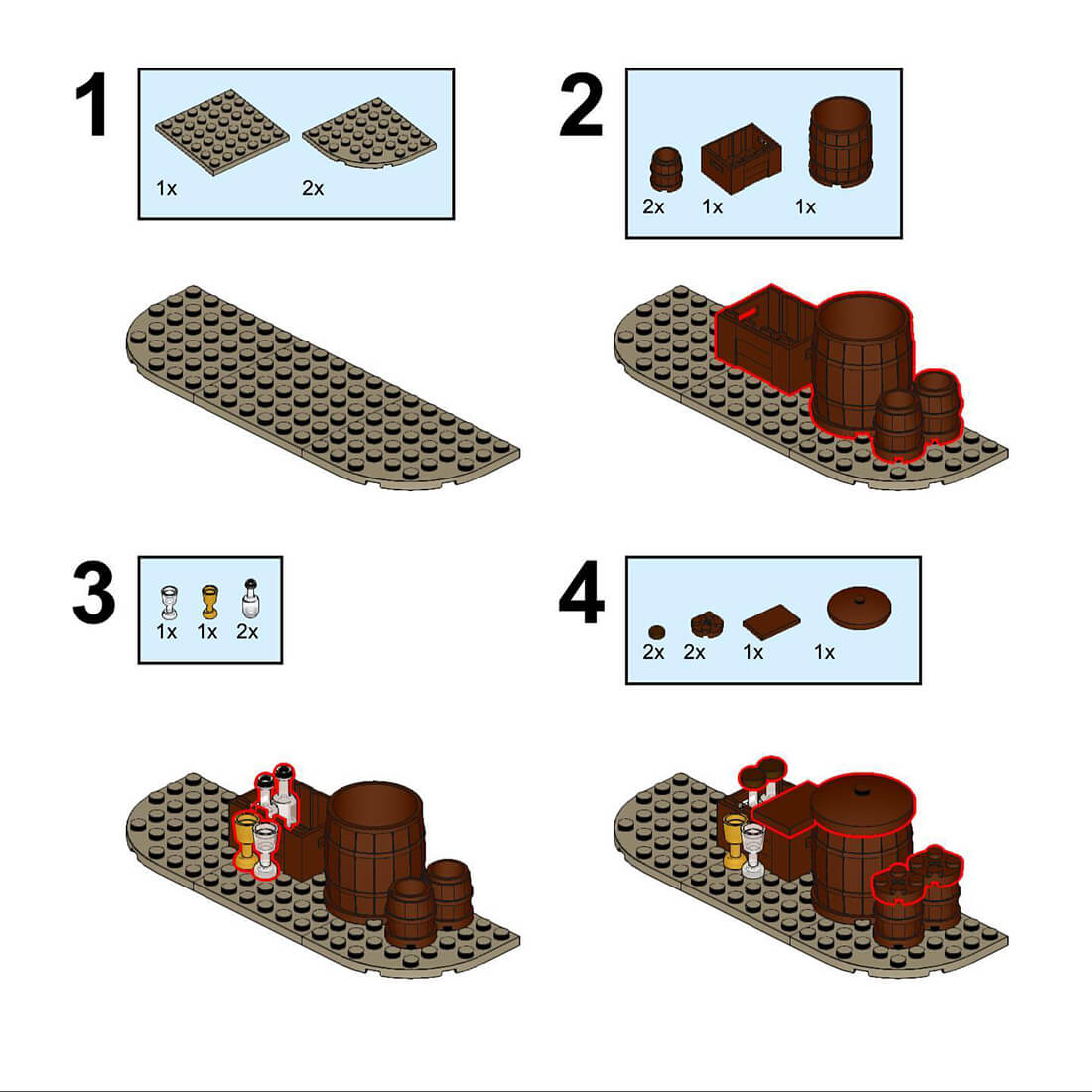 1

1x 2x

2

2x 1x 1x

3

1x 1x 2x

4

2x 2x 1x 1x