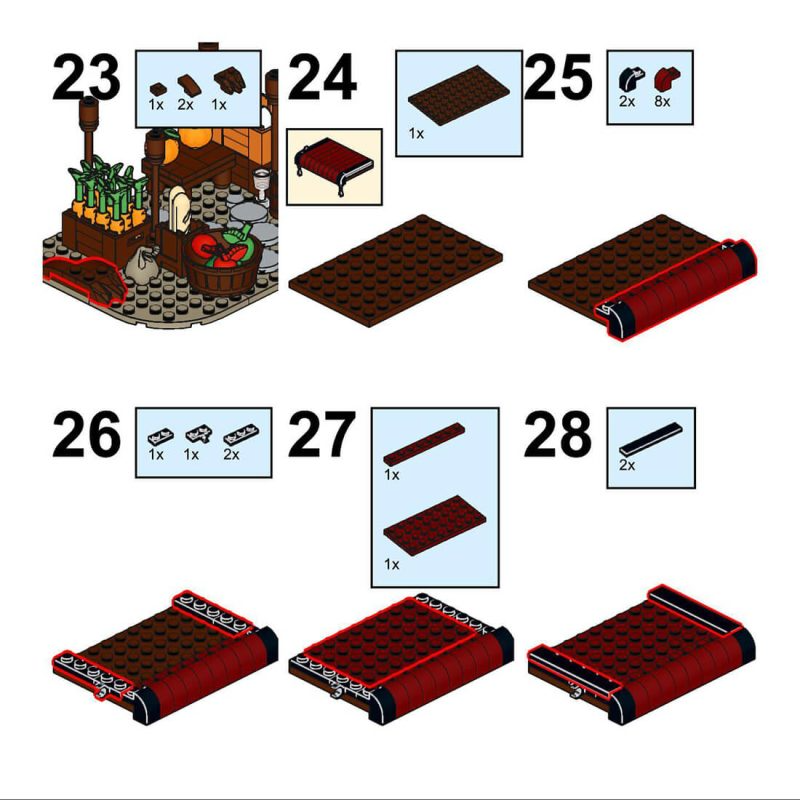 23

1x 2x 1x

24

1x

25

2x 8x

26

1x 1x 2x

27

1x

1x

28

2x