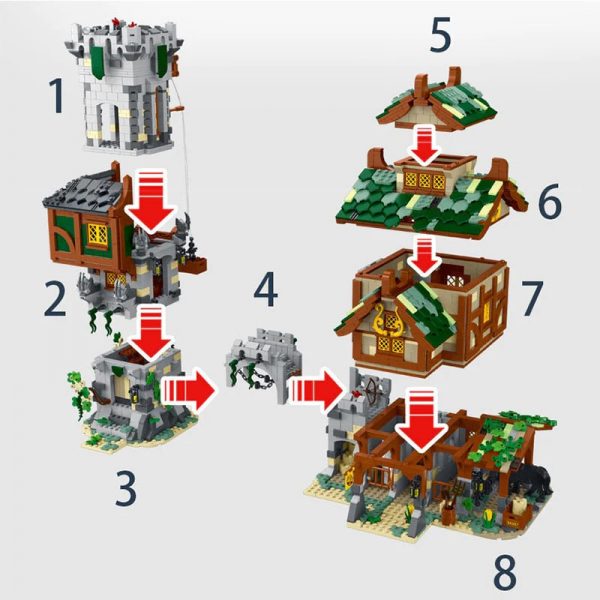 1
2
3
4
5
6
7
8